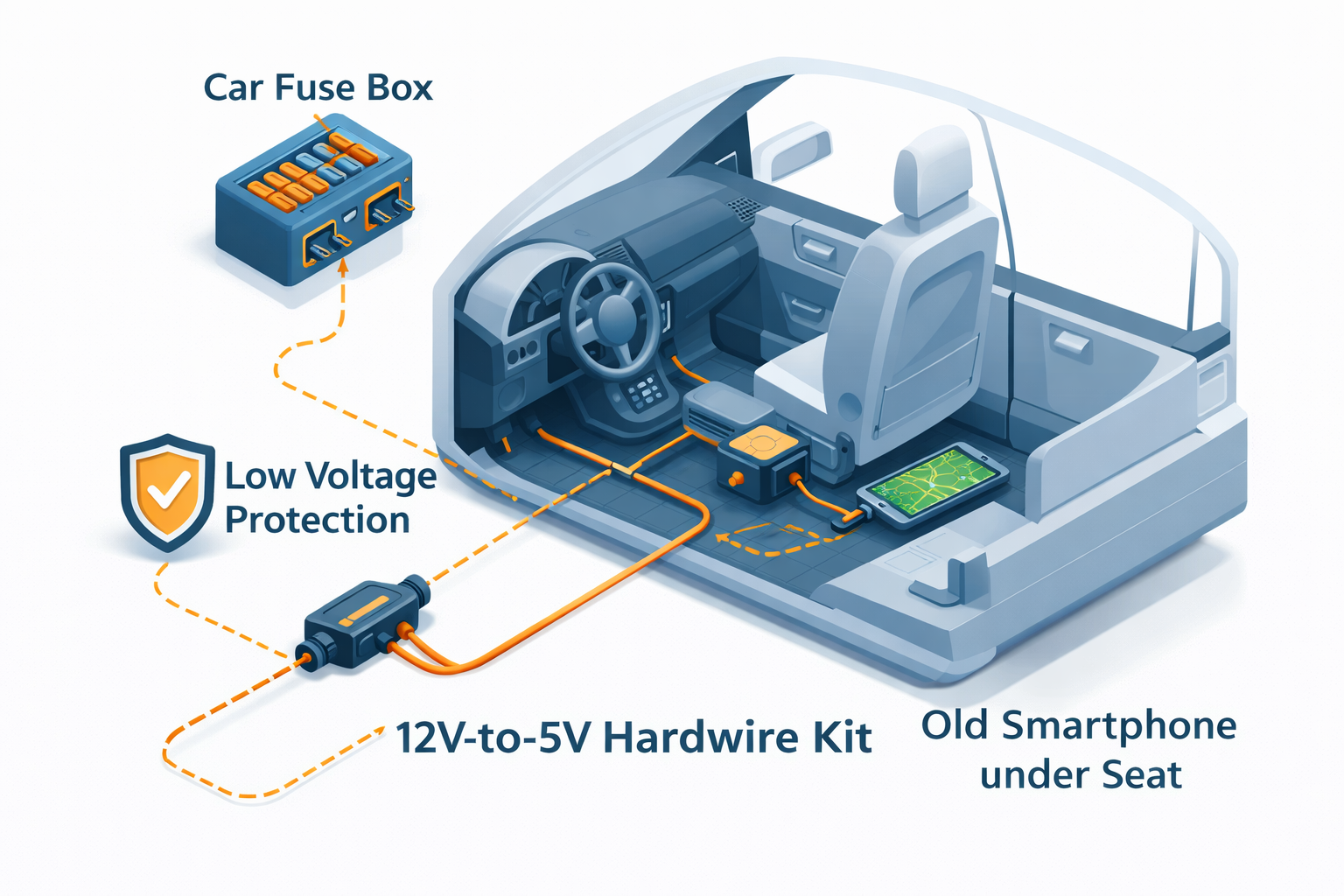 Car Fuse Box

Low Voltage Protection

12V-to-5V Hardwire Kit

Old Smartphone under Seat